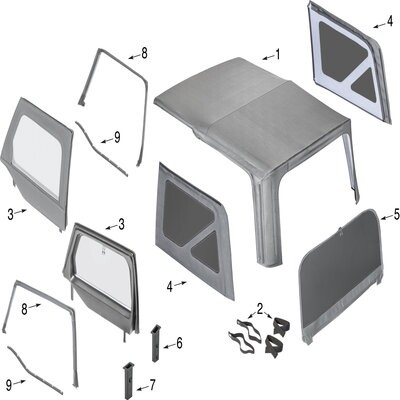 4
8
1
9
3
3
5
4
2
8
6
9
7