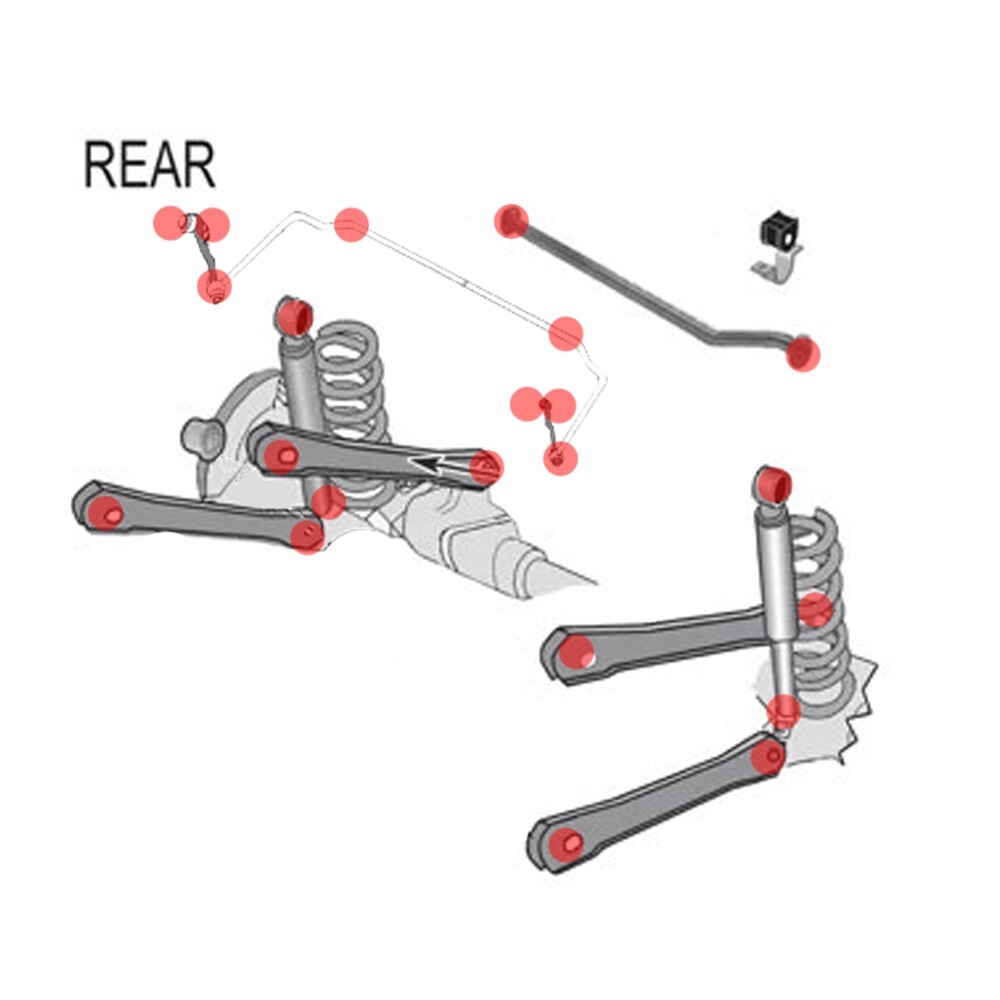 REAR